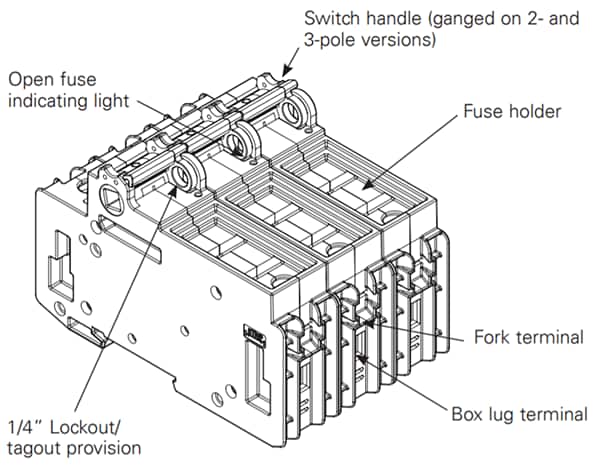 Switch handle (ganged on 2- and 3-pole versions)

Open fuse indicating light

Fuse holder

Fork terminal

Box lug terminal

1/4" Lockout/ tagout provision